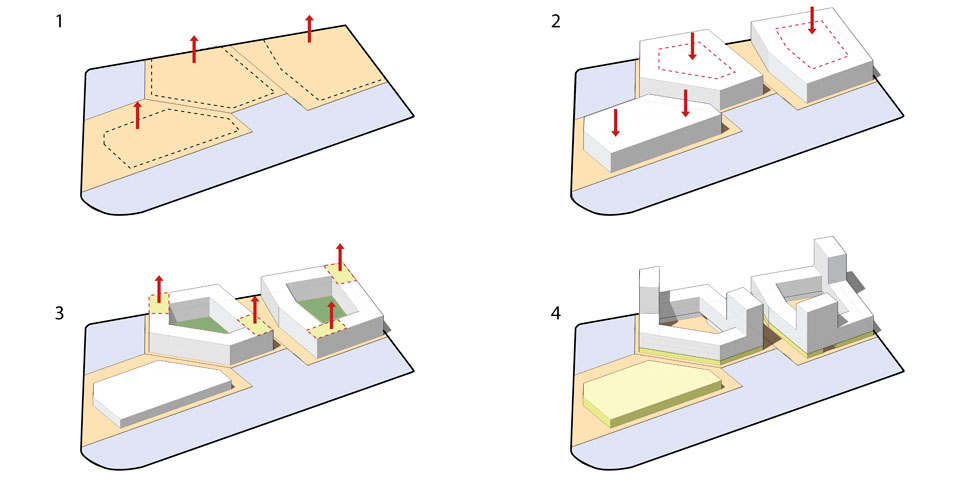 1

2

3

4